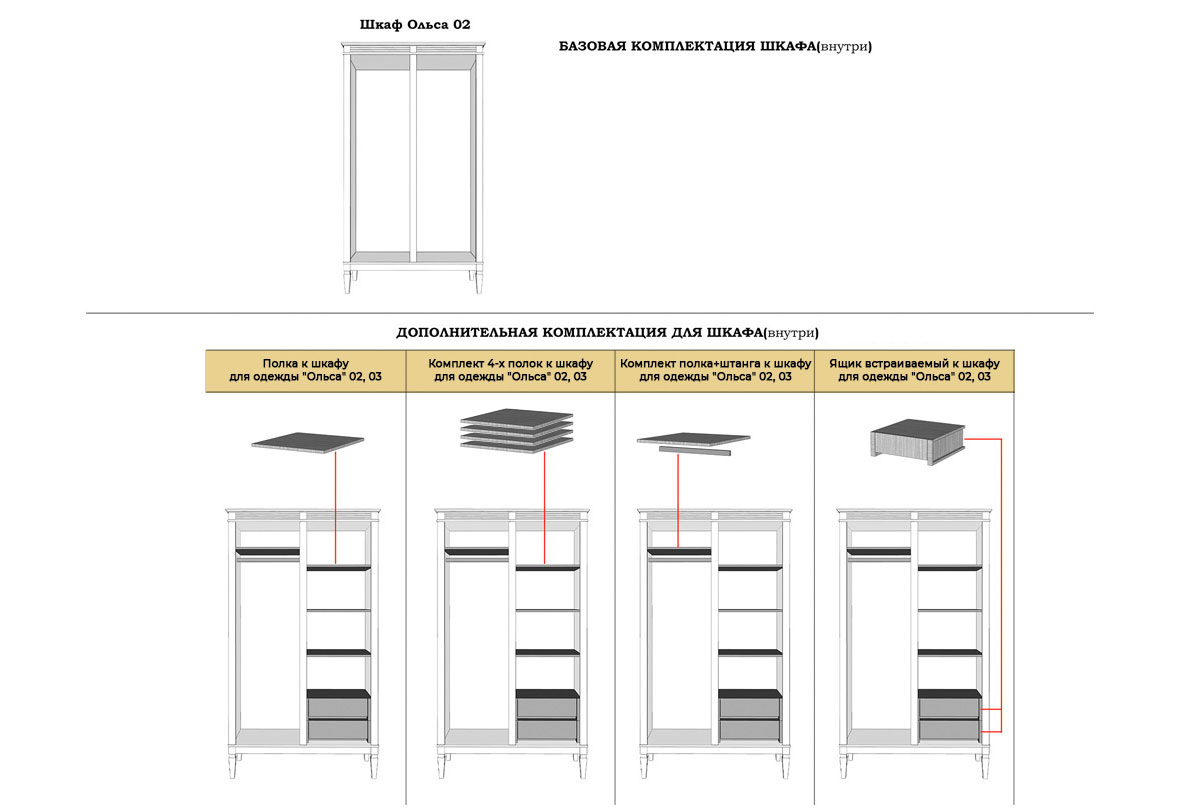 Шкаф Ольса 02

БАЗОВАЯ КОМПЛЕКТАЦИЯ ШКАФА(внутри)

ДОПОЛНИТЕЛЬНАЯ КОМПЛЕКТАЦИЯ ДЛЯ ШКАФА(внутри)

| Полка к шкафу для одежды "Ольса" 02, 03 | Комплект 4-х полок к шкафу для одежды "Ольса" 02, 03 | Комплект полка+штанга к шкафу для одежды "Ольса" 02, 03 | Ящик встраиваемый к шкафу для одежды "Ольса" 02, 03 |
|---|---|---|---|