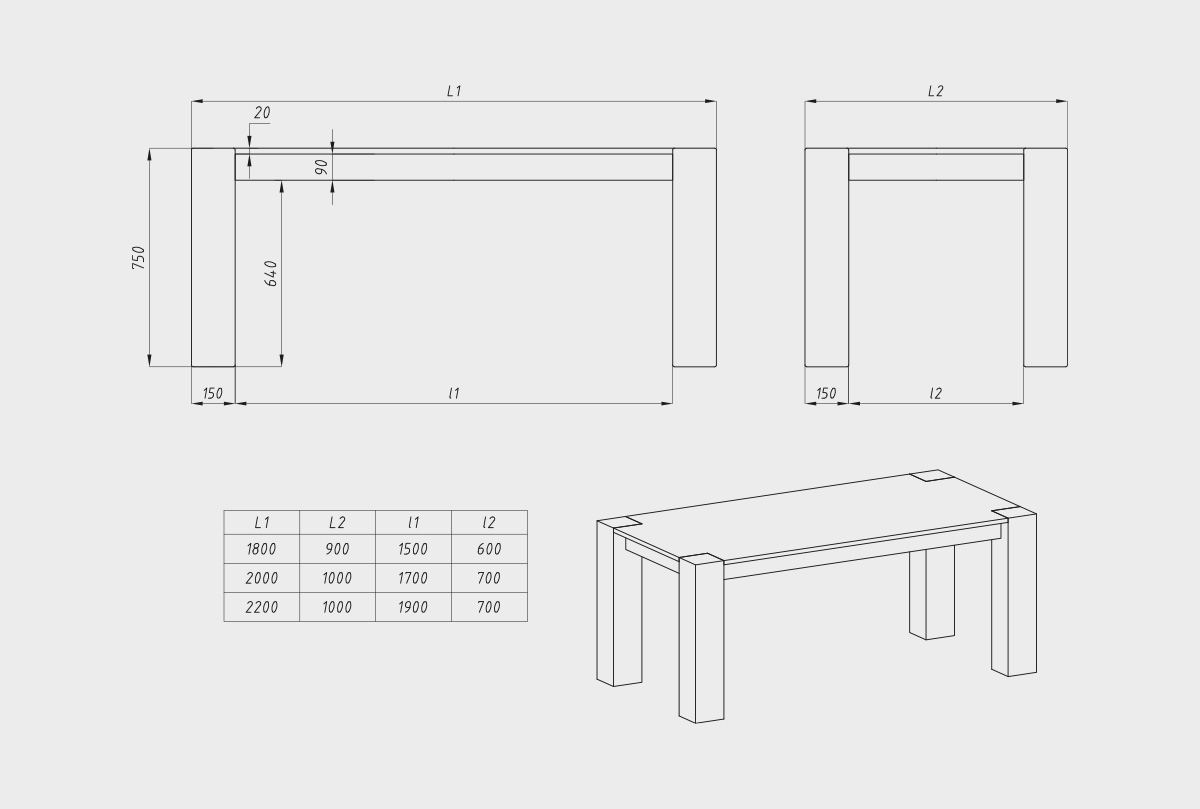 L1

20

90

750

640

150

l1

L2

150

l2

| L1 | L2 | l1 | l2 |
|---|---|---|---|
| 1800 | 900 | 1500 | 600 |
| 2000 | 1000 | 1700 | 700 |
| 2200 | 1000 | 1900 | 700 |