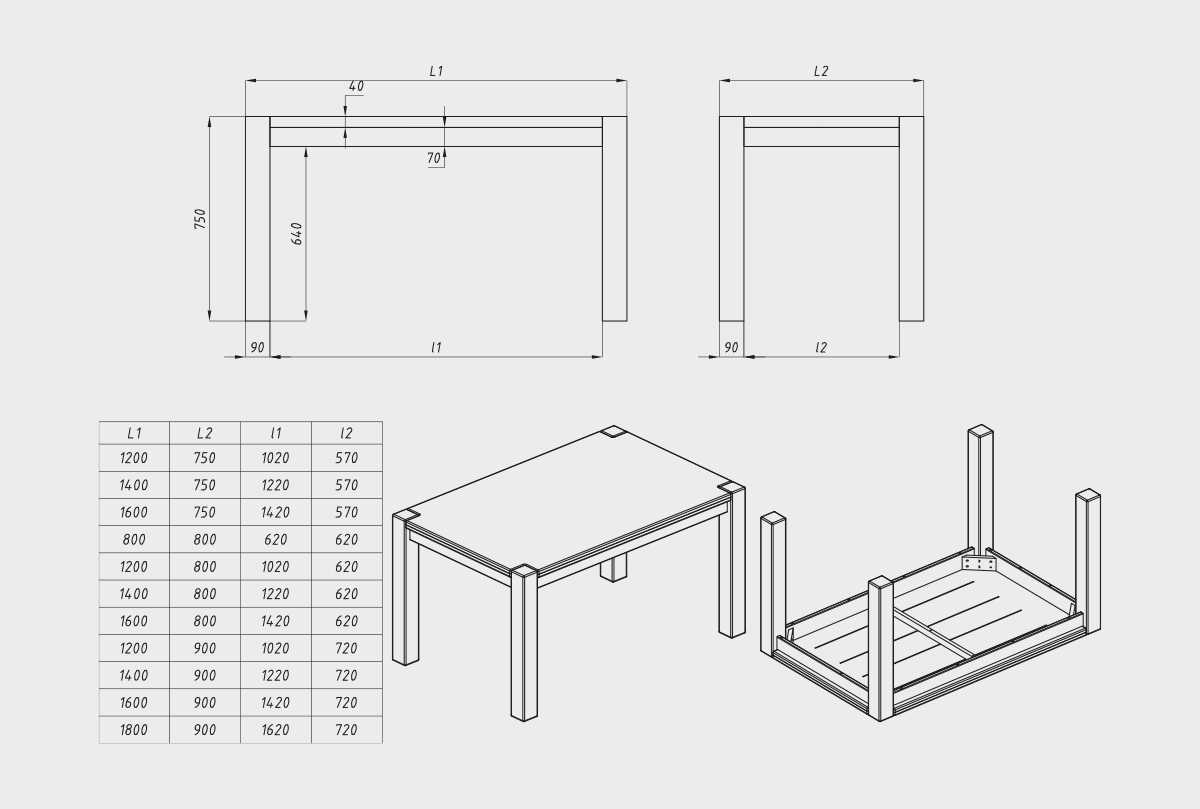 L1

40

70

750

640

90

l1

L2

90

l2

| L1 | L2 | l1 | l2 |
|---|---|---|---|
| 1200 | 750 | 1020 | 570 |
| 1400 | 750 | 1220 | 570 |
| 1600 | 750 | 1420 | 570 |
| 800 | 800 | 620 | 620 |
| 1200 | 800 | 1020 | 620 |
| 1400 | 800 | 1220 | 620 |
| 1600 | 800 | 1420 | 620 |
| 1200 | 900 | 1020 | 720 |
| 1400 | 900 | 1220 | 720 |
| 1600 | 900 | 1420 | 720 |
| 1800 | 900 | 1620 | 720 |