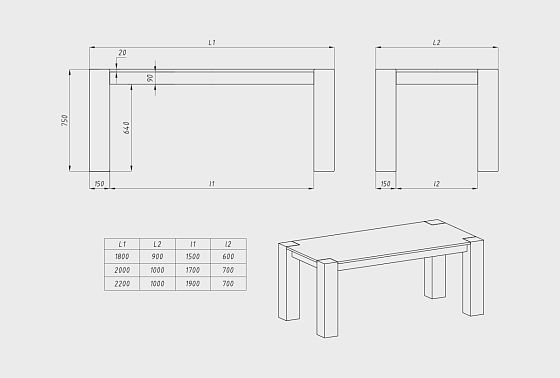 L1

20

90

750

640

150

l1

L2

150

l2

| L1 | L2 | l1 | l2 |
|---|---|---|---|
| 1800 | 900 | 1500 | 600 |
| 2000 | 1000 | 1700 | 700 |
| 2200 | 1000 | 1900 | 700 |