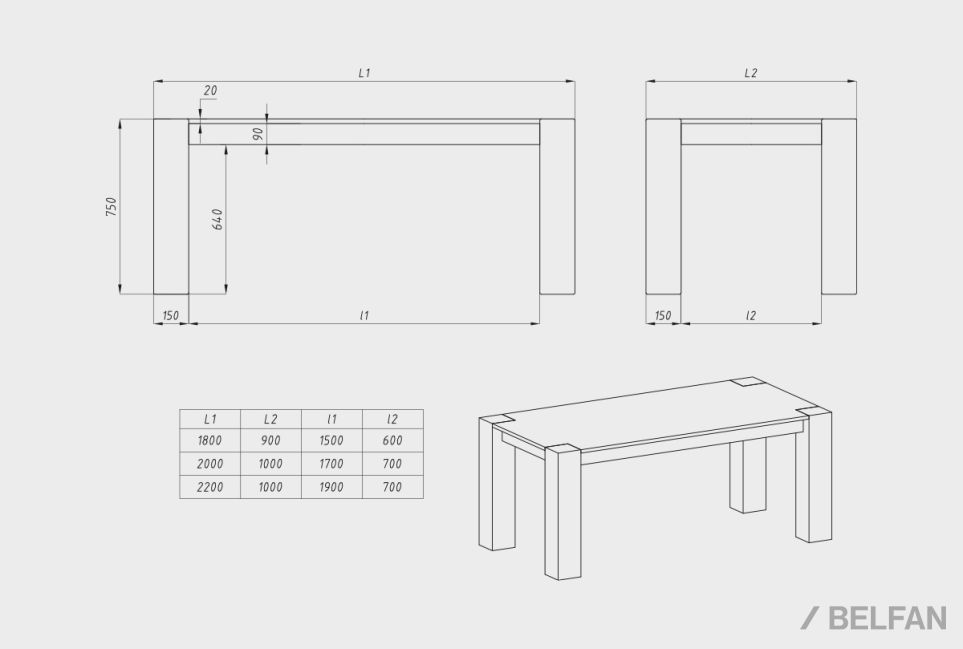 L1

20

90

750

640

150

l1

L2

150

l2

| L1 | L2 | l1 | l2 |
|---|---|---|---|
| 1800 | 900 | 1500 | 600 |
| 2000 | 1000 | 1700 | 700 |
| 2200 | 1000 | 1900 | 700 |

/ BELFAN