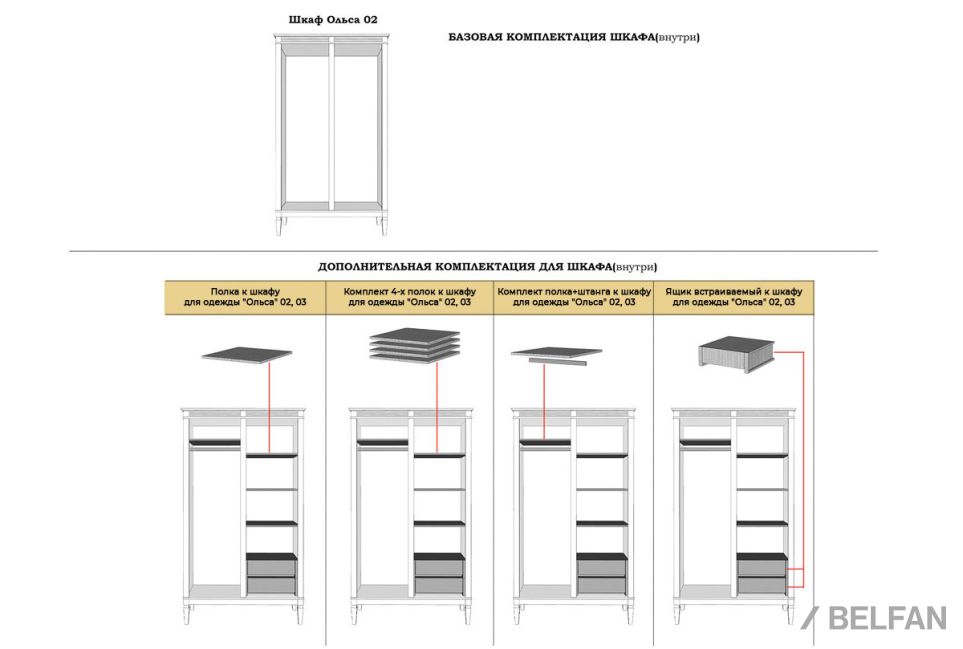 Шкаф Ольса 02

БАЗОВАЯ КОМПЛЕКТАЦИЯ ШКАФА(внутри)

ДОПОЛНИТЕЛЬНАЯ КОМПЛЕКТАЦИЯ ДЛЯ ШКАФА(внутри)

| Полка к шкафу для одежды "Ольса" 02, 03 | Комплект 4-х полок к шкафу для одежды "Ольса" 02, 03 | Комплект полка+штанга к шкафу для одежды "Ольса" 02, 03 | Ящик встраиваемый к шкафу для одежды "Ольса" 02, 03 |
|---|---|---|---|

/ BELFAN